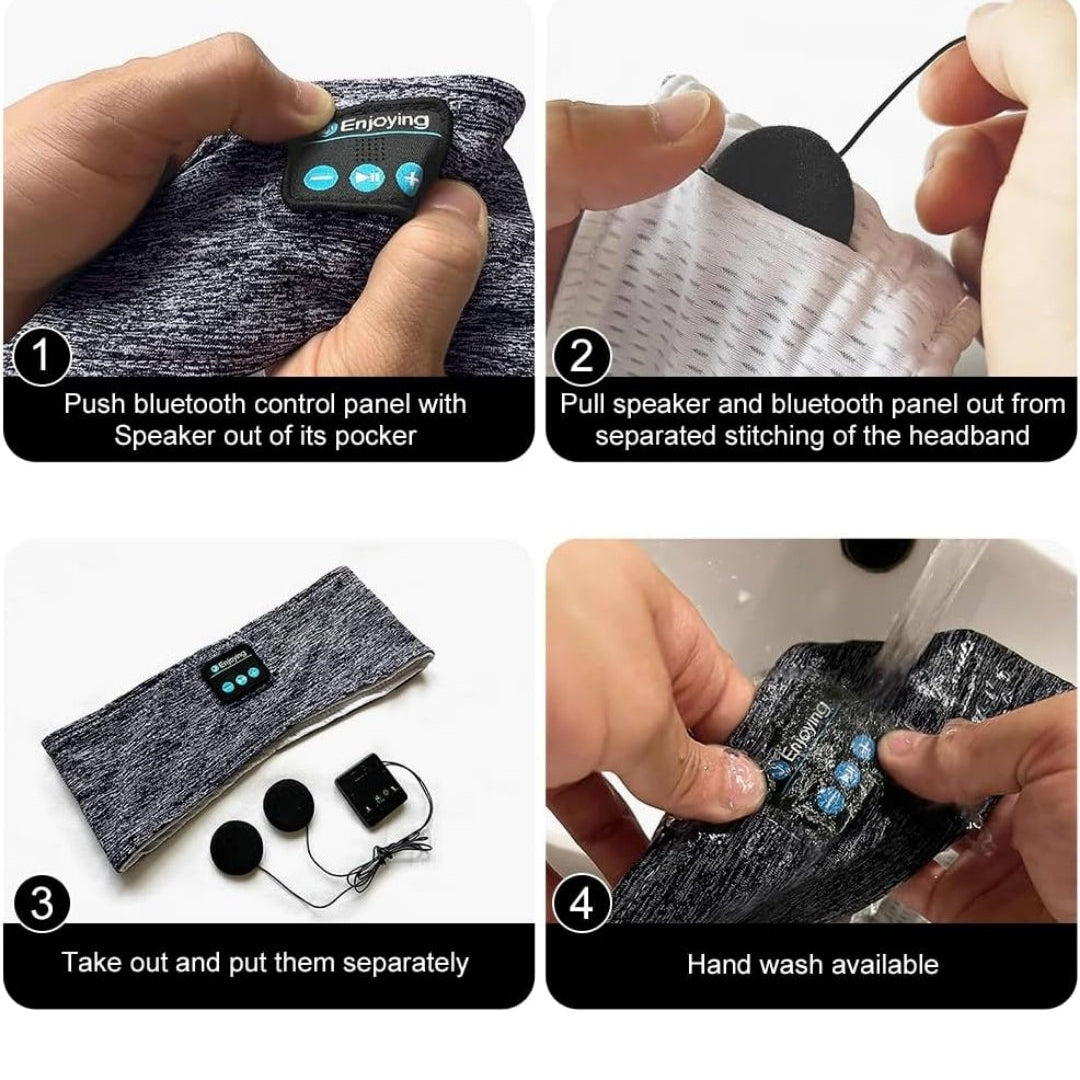 Enjoying

1

Push bluetooth control panel with Speaker out of its pocker

2

Pull speaker and bluetooth panel out from separated stitching of the headband

Enjoying

3

Take out and put them separately

Enjoying

4

Hand wash available