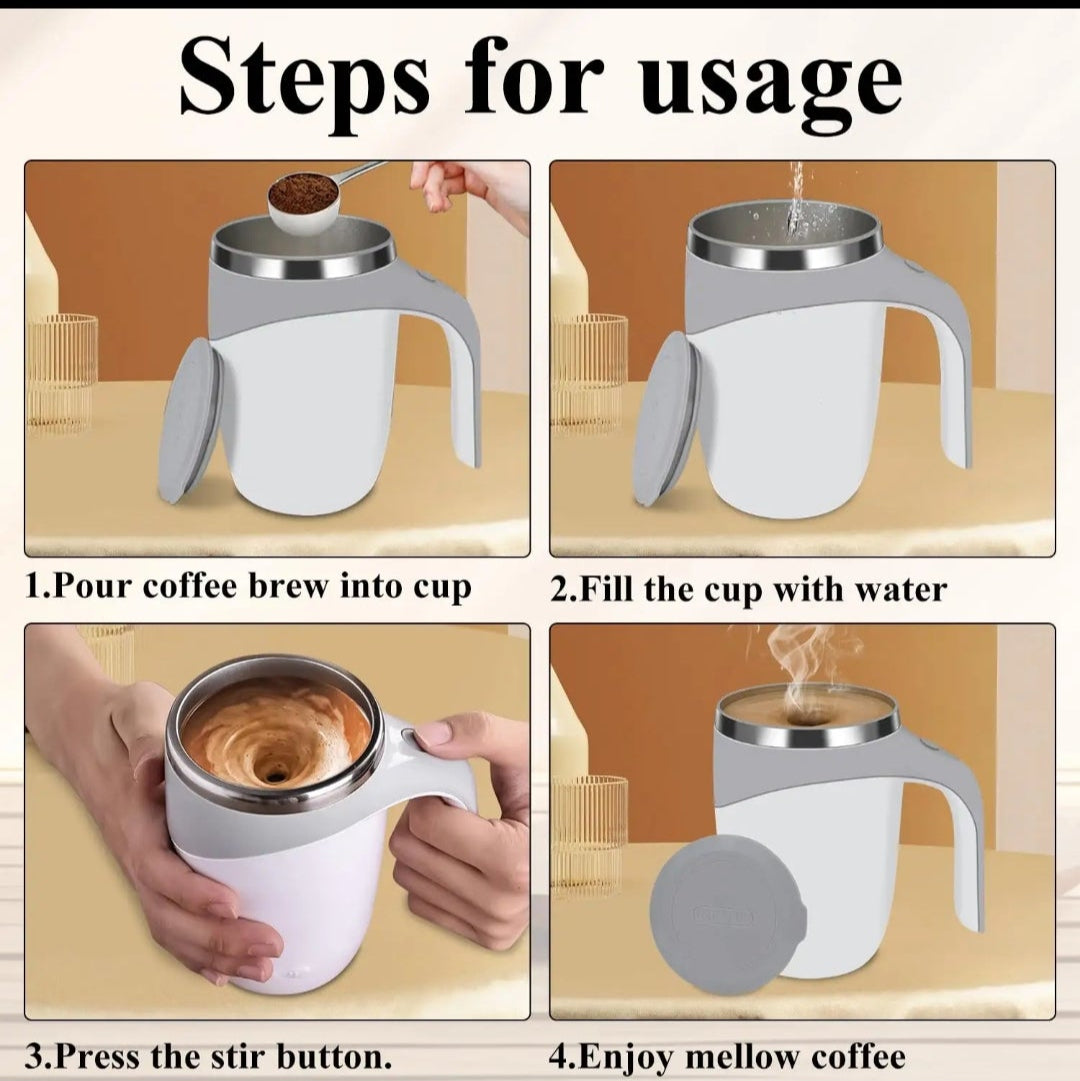 Steps for usage

1.Pour coffee brew into cup

2.Fill the cup with water

3.Press the stir button.

4.Enjoy mellow coffee